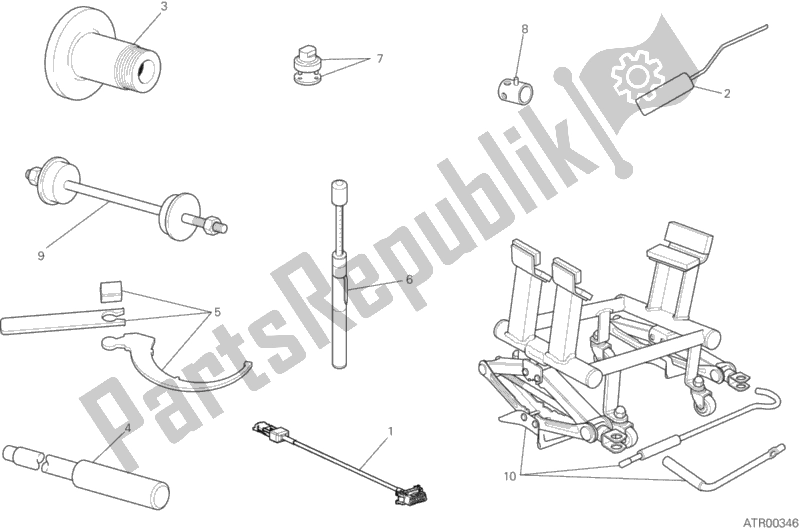 3
7
8
2
9
6
5
4
1
10
PartsRepublik
ATR00346